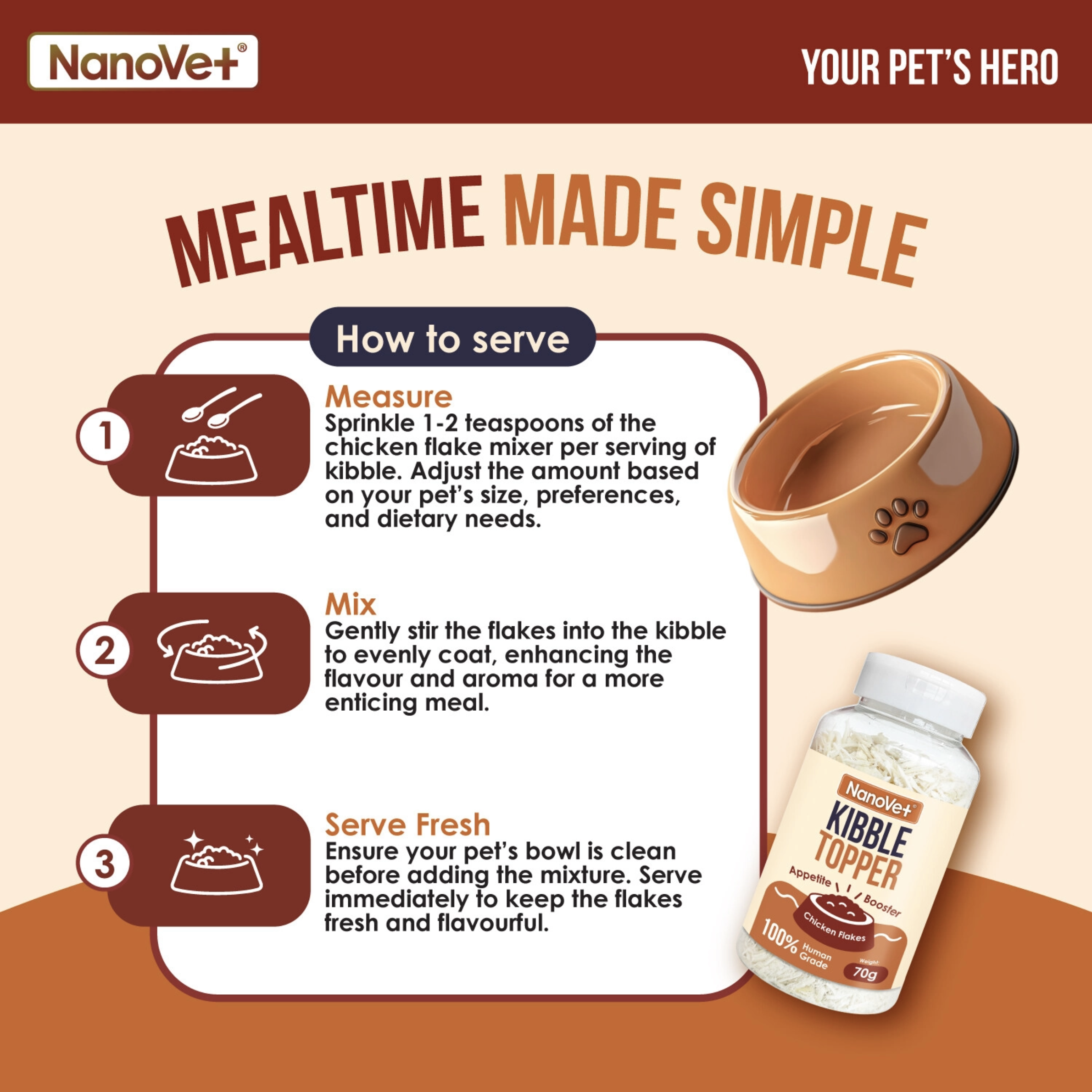 NanoVet®

YOUR PET'S HERO

MEALTIME MADE SIMPLE

How to serve

1

Measure
Sprinkle 1-2 teaspoons of the chicken flake mixer per serving of kibble. Adjust the amount based on your pet's size, preferences, and dietary needs.

2

Mix
Gently stir the flakes into the kibble to evenly coat, enhancing the flavour and aroma for a more enticing meal.

3

Serve Fresh
Ensure your pet's bowl is clean before adding the mixture. Serve immediately to keep the flakes fresh and flavourful.

NanoVet®
KIBBLE TOPPER
Appetite Booster
Chicken Flakes
100% Human Grade
Weight:
70g